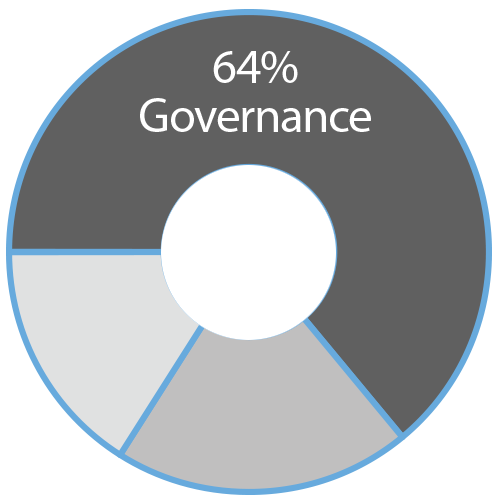 64%
Governance