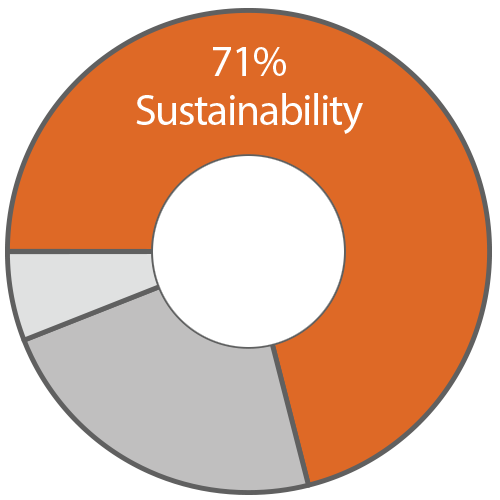 71%
Sustainability