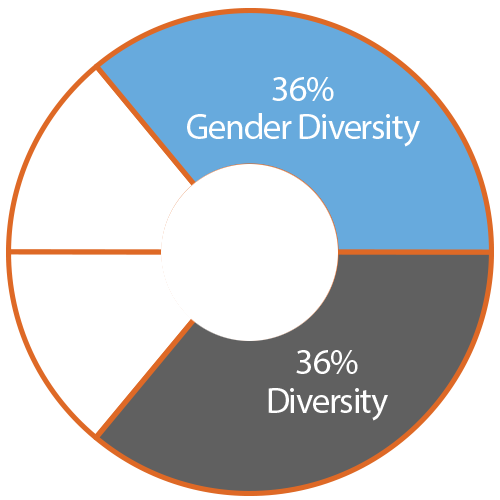 36%
Gender Diversity

36%
Diversity