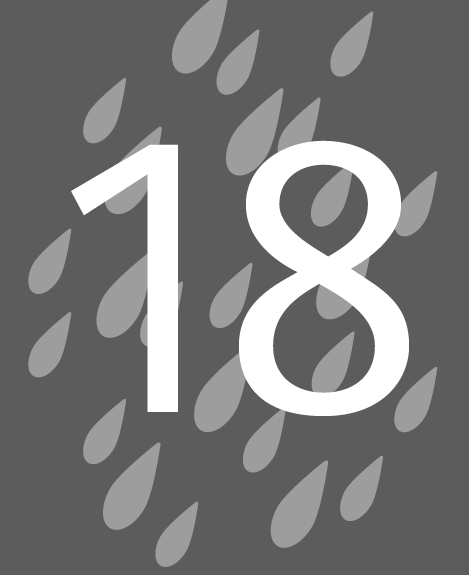 18