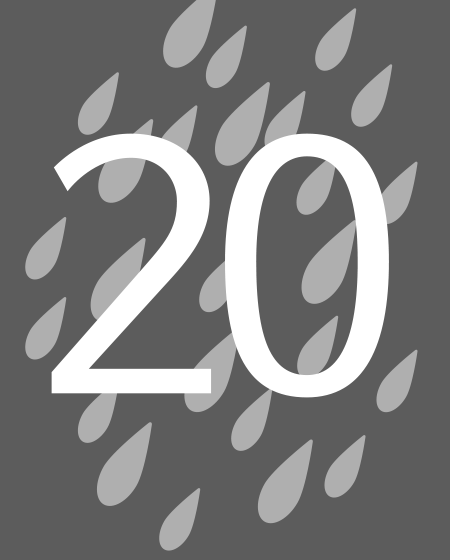 20