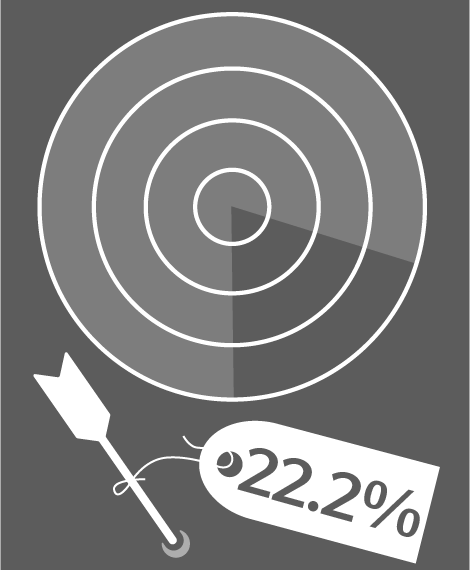 22.2%