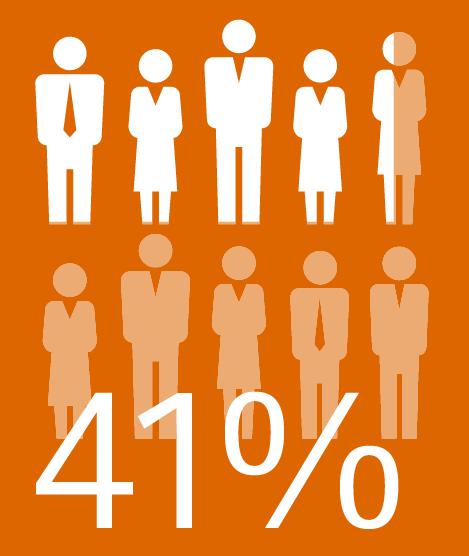 41%