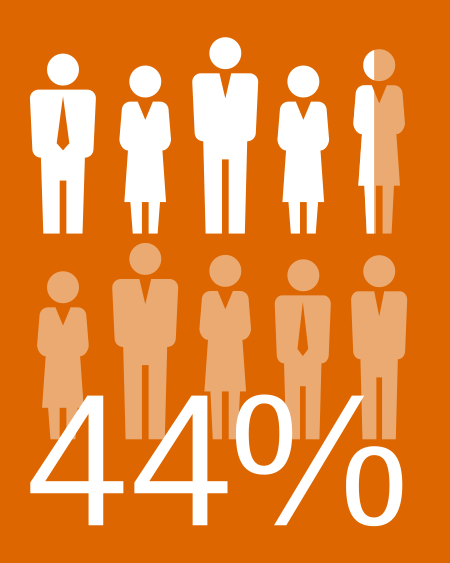 44%