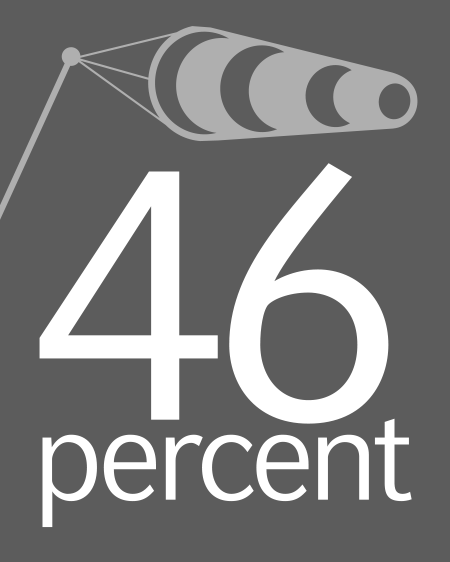 46
percent