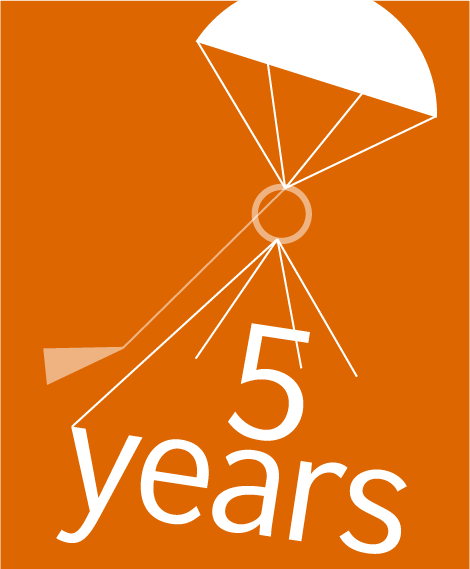 5
years