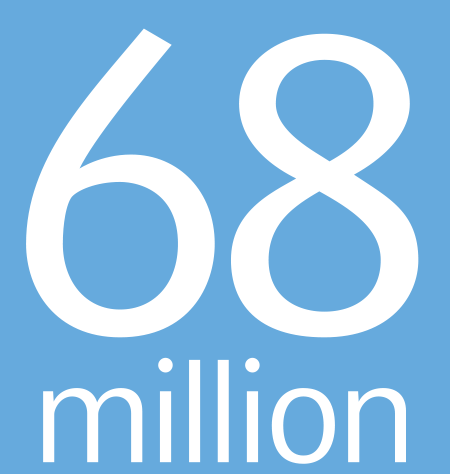 68
million