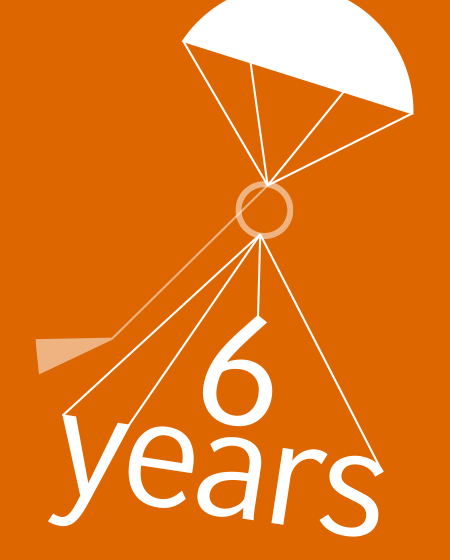 6
years