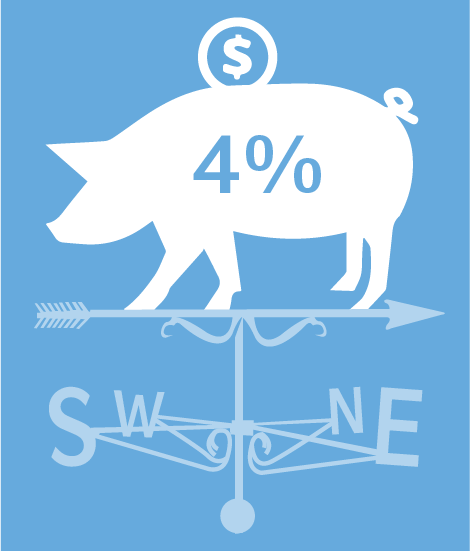 $

4%

S W N E